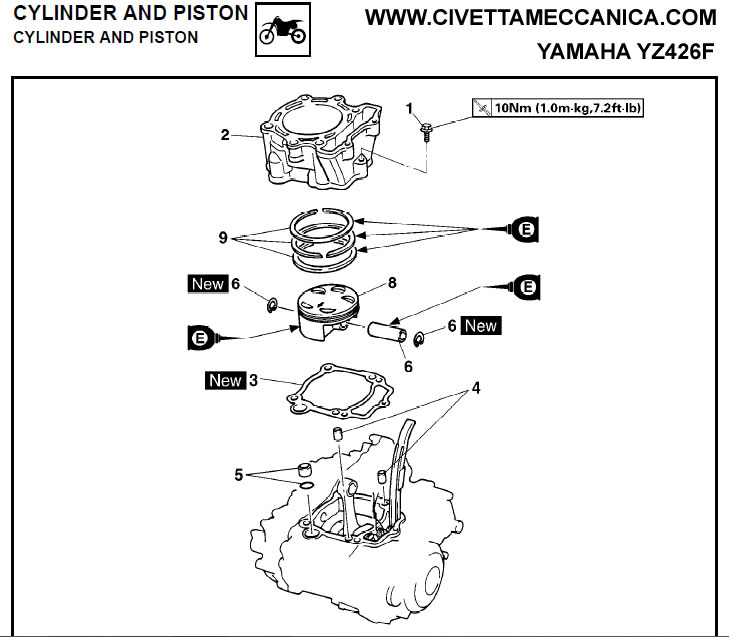 CYLINDER AND PISTON
CYLINDER AND PISTON

WWW.CIVETTAMECCANICA.COM
YAMAHA YZ426F

1
10Nm (1.0m·kg,7.2ft·lb)
2
9
E
New 6
8
E
E
6 New
6
New 3
4
5