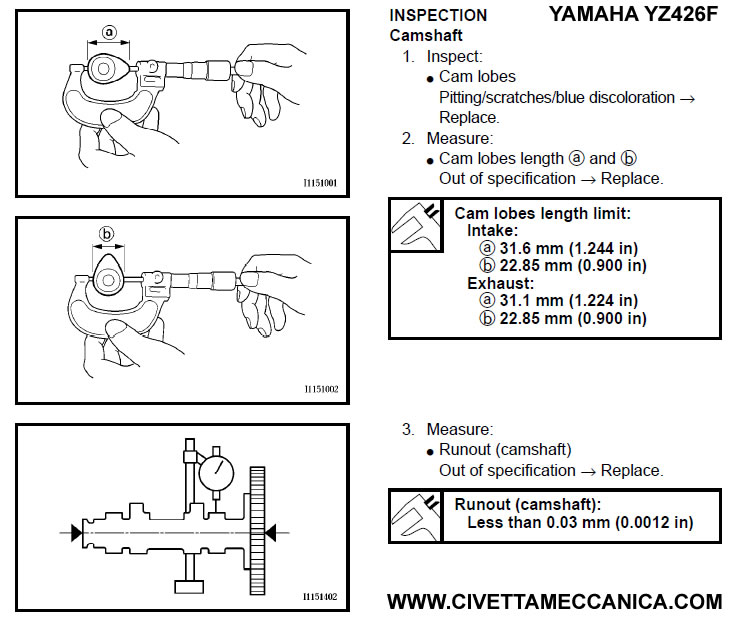 ⓐ

I1151001

ⓑ

I1151002

I1151402

INSPECTION

YAMAHA YZ426F

Camshaft

1. Inspect:
● Cam lobes
Pitting/scratches/blue discoloration → Replace.

2. Measure:
● Cam lobes length ⓐ and ⓑ
Out of specification → Replace.

Cam lobes length limit:
Intake:
ⓐ 31.6 mm (1.244 in)
ⓑ 22.85 mm (0.900 in)
Exhaust:
ⓐ 31.1 mm (1.224 in)
ⓑ 22.85 mm (0.900 in)

3. Measure:
● Runout (camshaft)
Out of specification → Replace.

Runout (camshaft):
Less than 0.03 mm (0.0012 in)

WWW.CIVETTAMECCANICA.COM